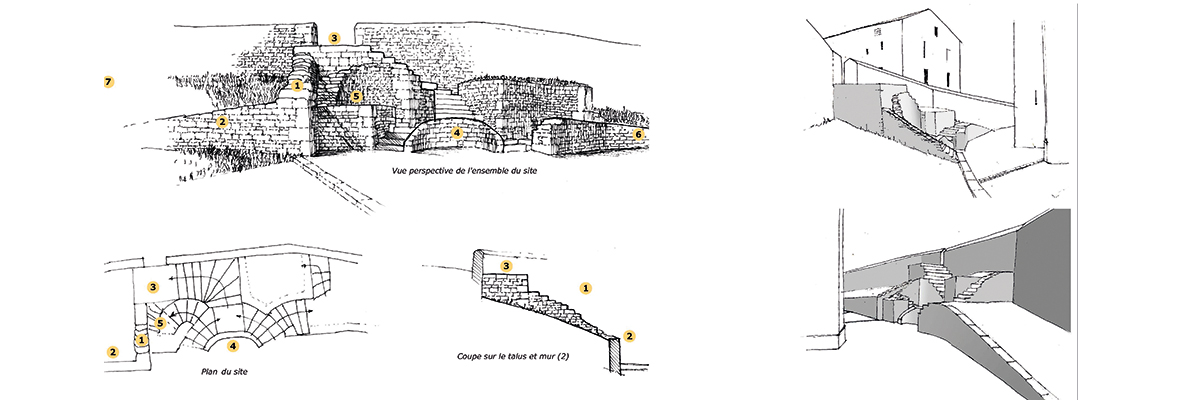 7

3

1

5

2

4

6

Vue perspective de l'ensemble du site

3

5

1

2

4

Plan du site

3

1

2

Coupe sur le talus et mur (2)